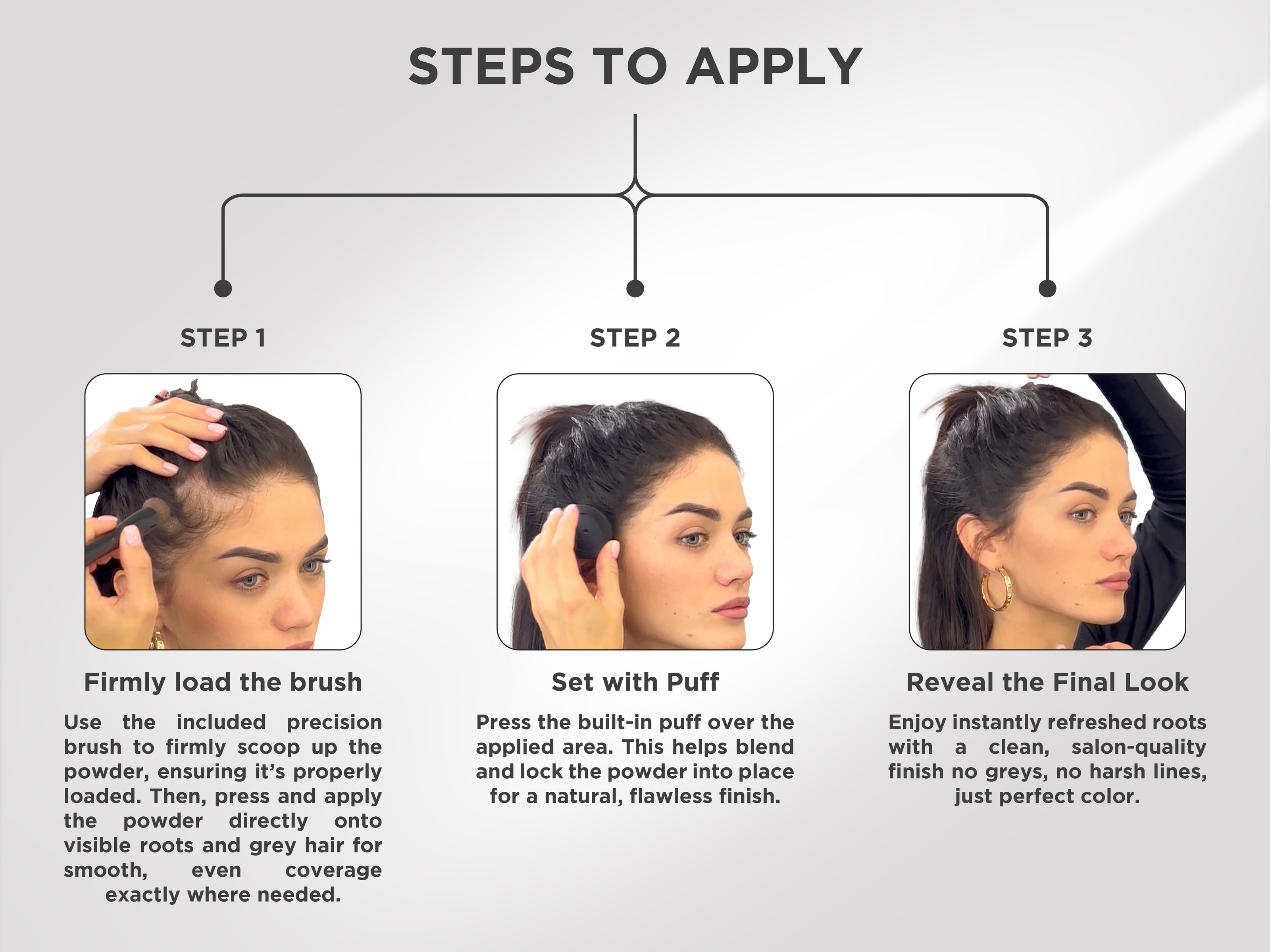 STEPS TO APPLY

STEP 1

Firmly load the brush

Use the included precision brush to firmly scoop up the powder, ensuring it's properly loaded. Then, press and apply the powder directly onto visible roots and grey hair for smooth, even coverage exactly where needed.

STEP 2

Set with Puff

Press the built-in puff over the applied area. This helps blend and lock the powder into place for a natural, flawless finish.

STEP 3

Reveal the Final Look

Enjoy instantly refreshed roots with a clean, salon-quality finish no greys, no harsh lines, just perfect color.